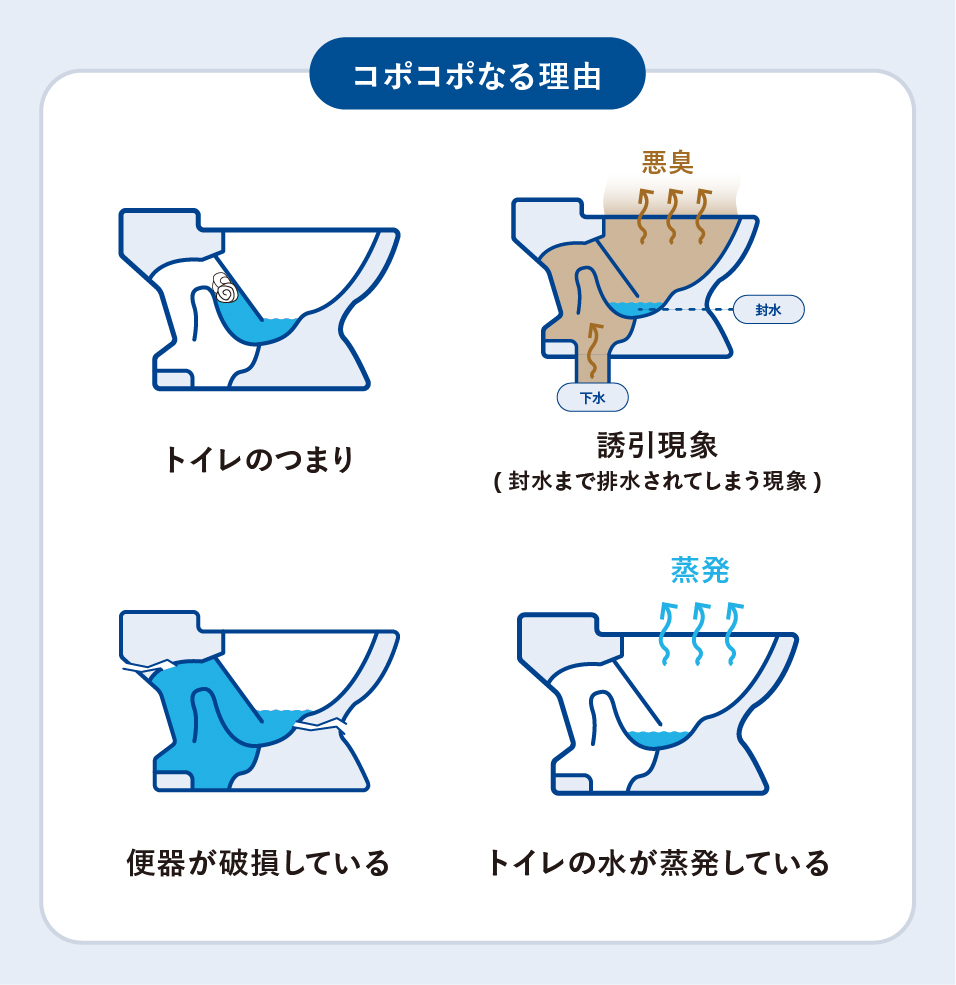 コポコポなる理由

トイレのつまり

悪臭

封水

下水

誘引現象
( 封水まで排水されてしまう現象 )

便器が破損している

蒸発

トイレの水が蒸発している